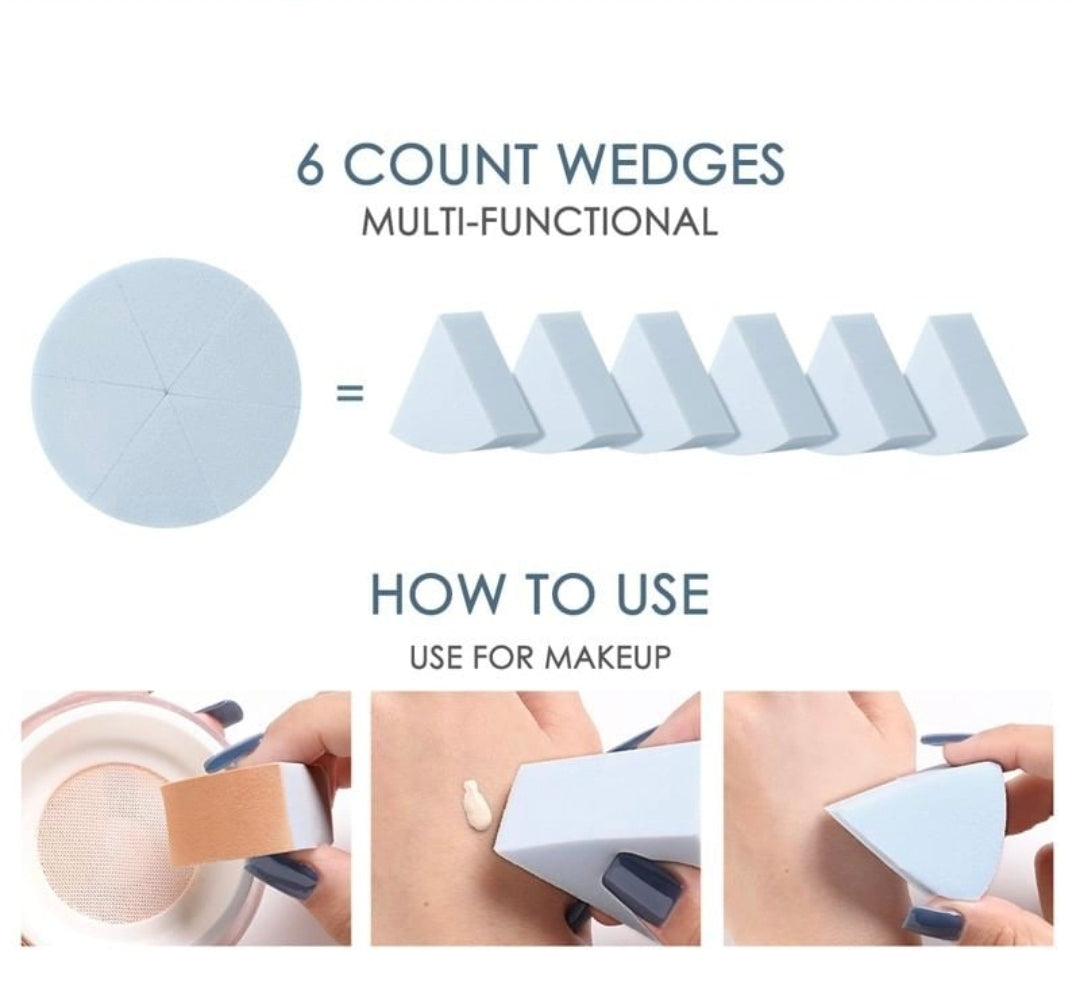 6 COUNT WEDGES
MULTI-FUNCTIONAL

=

HOW TO USE
USE FOR MAKEUP